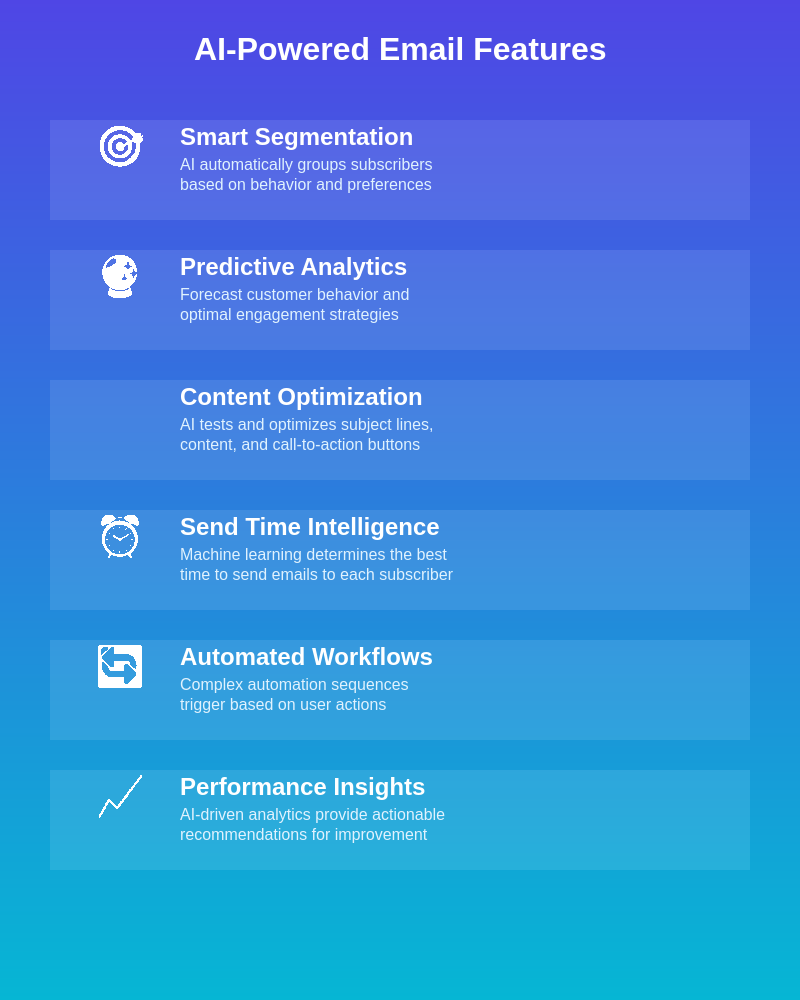 AI-Powered Email Features

Smart Segmentation
AI automatically groups subscribers based on behavior and preferences

Predictive Analytics
Forecast customer behavior and optimal engagement strategies

Content Optimization
AI tests and optimizes subject lines, content, and call-to-action buttons

Send Time Intelligence
Machine learning determines the best time to send emails to each subscriber

Automated Workflows
Complex automation sequences trigger based on user actions

Performance Insights
AI-driven analytics provide actionable recommendations for improvement