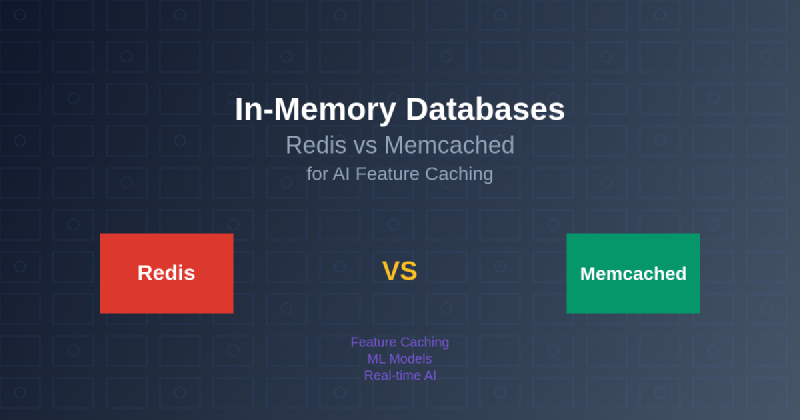 In-Memory Databases
Redis vs Memcached
for AI Feature Caching

Redis

VS

Memcached

Feature Caching
ML Models
Real-time AI